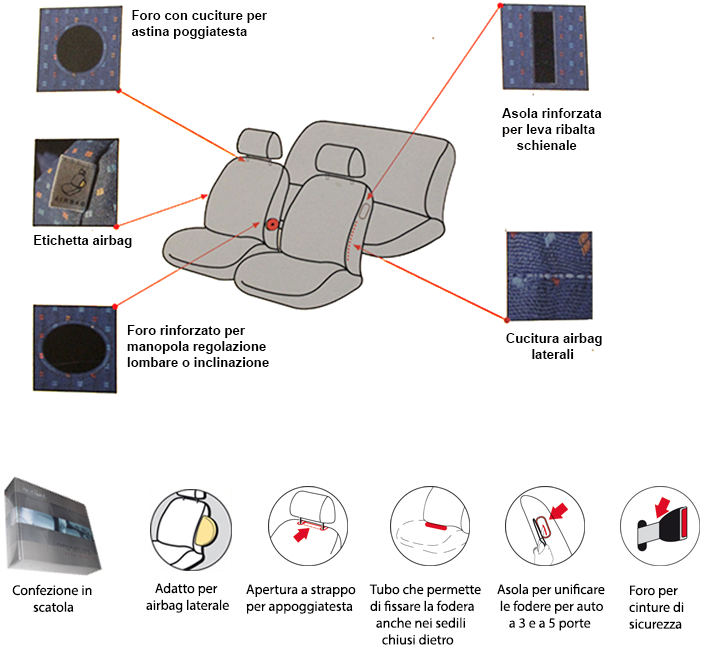 Foro con cuciture per astina poggiatesta

AIRBAG

Etichetta airbag

Foro rinforzato per manopola regolazione lombare o inclinazione

Asola rinforzata per leva ribalta schienale

Cucitura airbag laterali

Confezione in scatola

Adatto per airbag laterale

Apertura a strappo per appoggiatesta

Tubo che permette di fissare la fodera anche nei sedili chiusi dietro

Asola per unificare le fodere per auto a 3 e a 5 porte

Foro per cinture di sicurezza